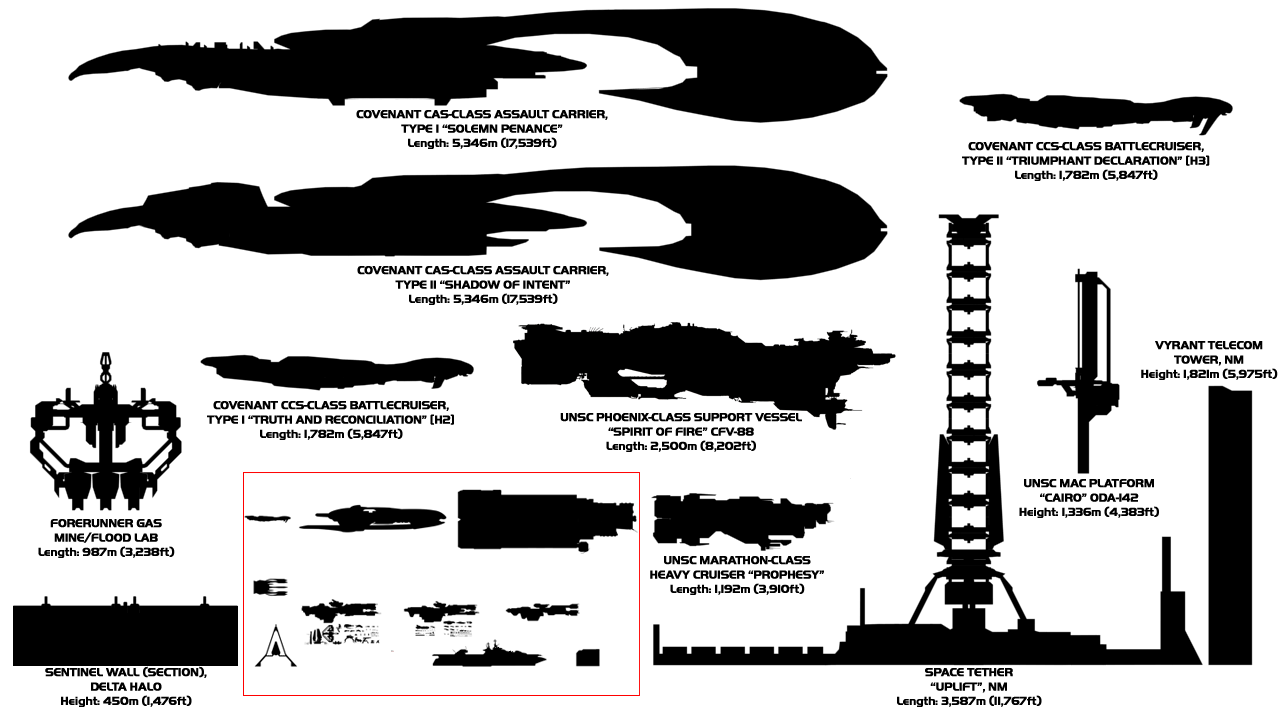 COVENANT CAS-CLASS ASSAULT CARRIER, TYPE I "SOLEMN PENANCE"
Length: 5,346m (17,539ft)

COVENANT CCS-CLASS BATTLECRUISER, TYPE II "TRIUMPHANT DECLARATION" [H3]
Length: 1,782m (5,847ft)

COVENANT CAS-CLASS ASSAULT CARRIER, TYPE II "SHADOW OF INTENT"
Length: 5,346m (17,539ft)

VYRANT TELECOM TOWER, NM
Height: 1,821m (5,975ft)

COVENANT CCS-CLASS BATTLECRUISER, TYPE I "TRUTH AND RECONCILIATION" [H2]
Length: 1,782m (5,847ft)

UNSC PHOENIX-CLASS SUPPORT VESSEL "SPIRIT OF FIRE" CFV-88
Length: 2,500m (8,202ft)

UNSC MAC PLATFORM "CAIRO" ODA-142
Height: 1,336m (4,383ft)

FORERUNNER GAS MINE/FLOOD LAB
Length: 987m (3,238ft)

UNSC MARATHON-CLASS HEAVY CRUISER "PROPHESY"
Length: 1,192m (3,910ft)

SENTINEL WALL (SECTION), DELTA HALO
Height: 450m (1,476ft)

SPACE TETHER "UPLIFT", NM
Length: 3,587m (11,767ft)