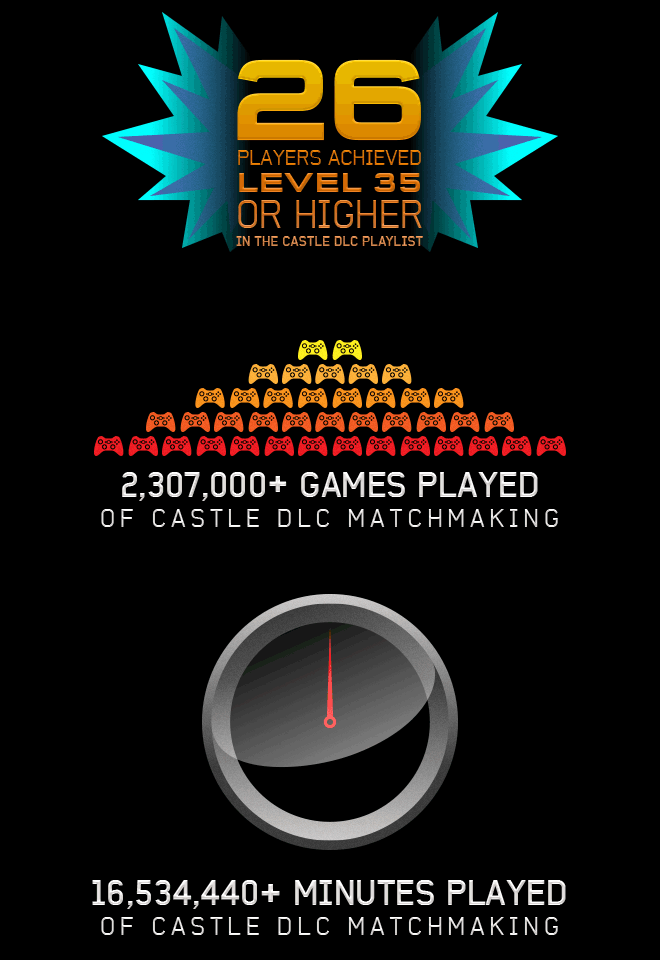 26
PLAYERS ACHIEVED
LEVEL 35
OR HIGHER
IN THE CASTLE DLC PLAYLIST

2,307,000+ GAMES PLAYED
OF CASTLE DLC MATCHMAKING

16,534,440+ MINUTES PLAYED
OF CASTLE DLC MATCHMAKING